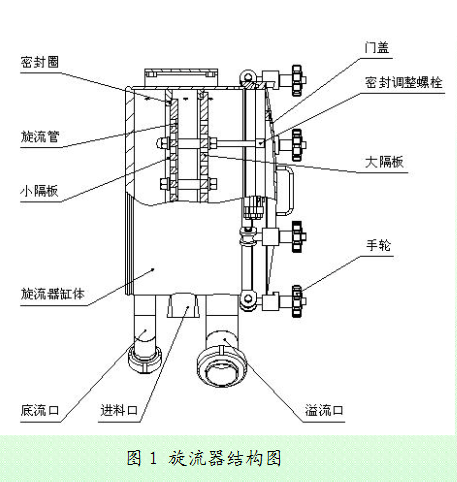 密封圈

旋流管

小隔板

旋流器缸体

底流口

进料口

门盖

密封调整螺栓

大隔板

手轮

溢流口

图 1 旋流器结构图